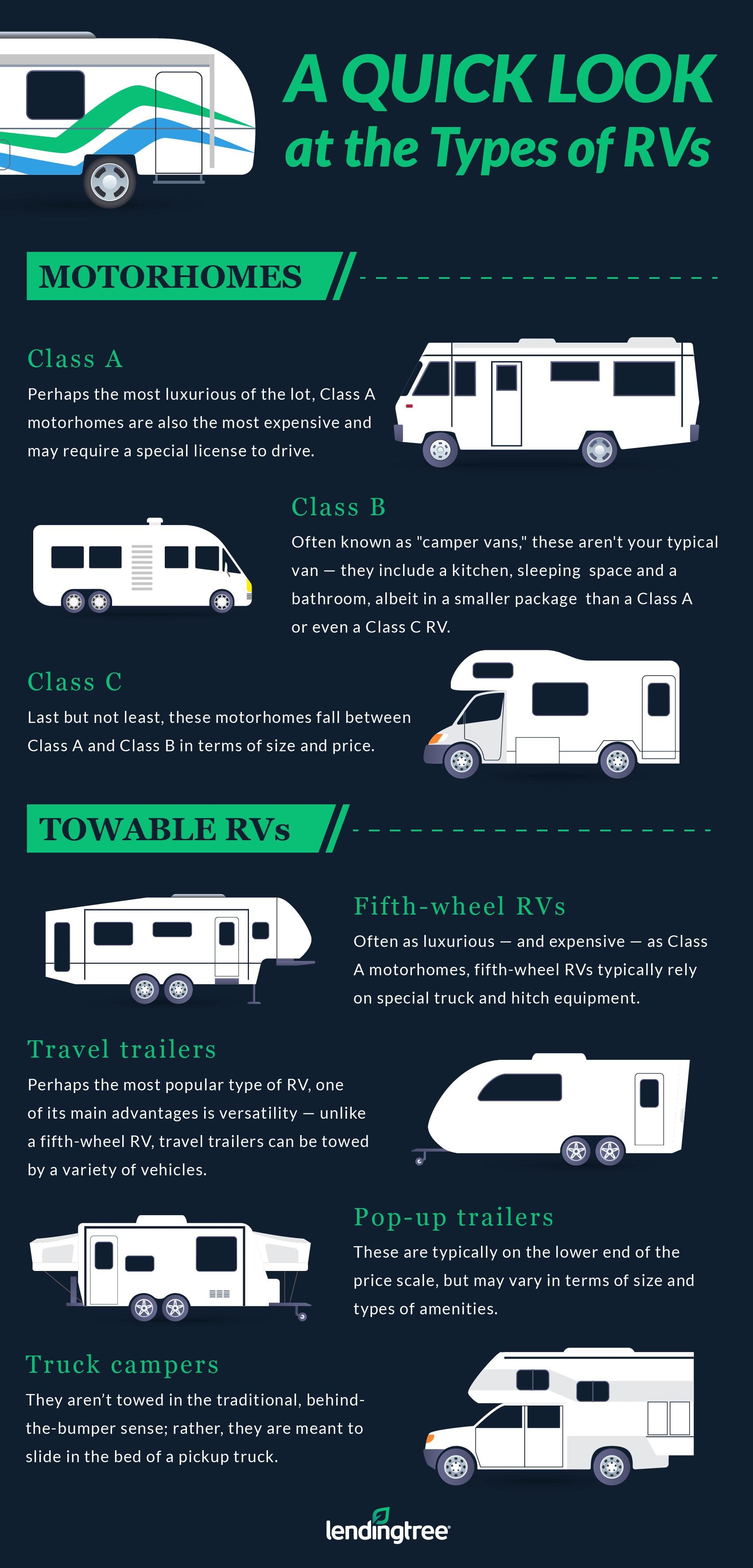 A QUICK LOOK at the Types of RVs

MOTORHOMES

Class A
Perhaps the most luxurious of the lot, Class A motorhomes are also the most expensive and may require a special license to drive.

Class B
Often known as "camper vans," these aren't your typical van — they include a kitchen, sleeping space and a bathroom, albeit in a smaller package than a Class A or even a Class C RV.

Class C
Last but not least, these motorhomes fall between Class A and Class B in terms of size and price.

TOWABLE RVs

Fifth-wheel RVs
Often as luxurious — and expensive — as Class A motorhomes, fifth-wheel RVs typically rely on special truck and hitch equipment.

Travel trailers
Perhaps the most popular type of RV, one of its main advantages is versatility — unlike a fifth-wheel RV, travel trailers can be towed by a variety of vehicles.

Pop-up trailers
These are typically on the lower end of the price scale, but may vary in terms of size and types of amenities.

Truck campers
They aren't towed in the traditional, behind-the-bumper sense; rather, they are meant to slide in the bed of a pickup truck.

lendingtree