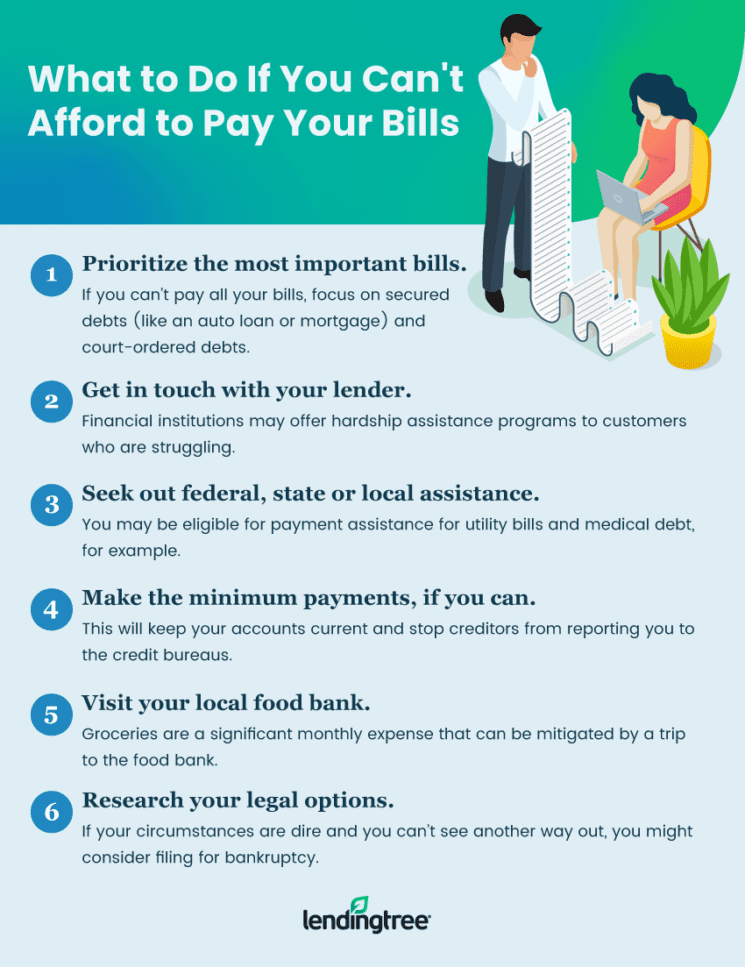 What to Do If You Can't Afford to Pay Your Bills

1 Prioritize the most important bills.
If you can't pay all your bills, focus on secured debts (like an auto loan or mortgage) and court-ordered debts.

2 Get in touch with your lender.
Financial institutions may offer hardship assistance programs to customers who are struggling.

3 Seek out federal, state or local assistance.
You may be eligible for payment assistance for utility bills and medical debt, for example.

4 Make the minimum payments, if you can.
This will keep your accounts current and stop creditors from reporting you to the credit bureaus.

5 Visit your local food bank.
Groceries are a significant monthly expense that can be mitigated by a trip to the food bank.

6 Research your legal options.
If your circumstances are dire and you can't see another way out, you might consider filing for bankruptcy.

lendingtree