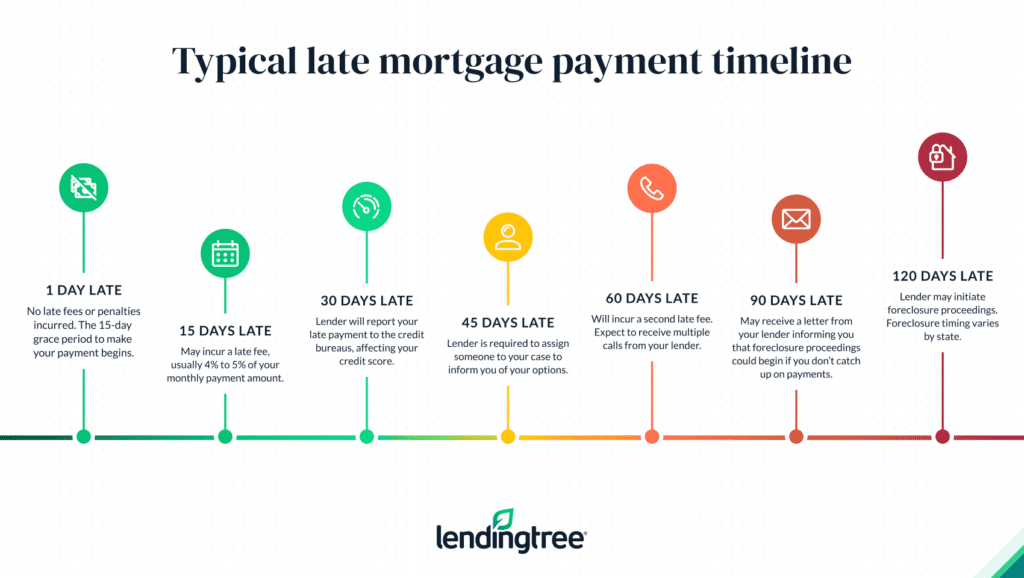 Typical late mortgage payment timeline

1 DAY LATE
No late fees or penalties incurred. The 15-day grace period to make your payment begins.

15 DAYS LATE
May incur a late fee, usually 4% to 5% of your monthly payment amount.

30 DAYS LATE
Lender will report your late payment to the credit bureaus, affecting your credit score.

45 DAYS LATE
Lender is required to assign someone to your case to inform you of your options.

60 DAYS LATE
Will incur a second late fee. Expect to receive multiple calls from your lender.

90 DAYS LATE
May receive a letter from your lender informing you that foreclosure proceedings could begin if you don't catch up on payments.

120 DAYS LATE
Lender may initiate foreclosure proceedings. Foreclosure timing varies by state.

lendingtree