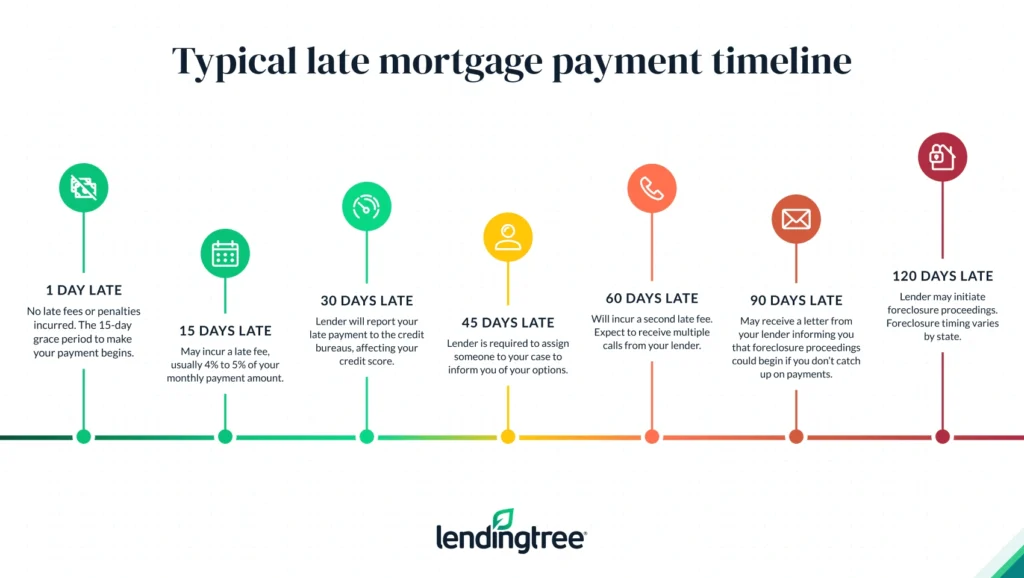 Typical late mortgage payment timeline

1 DAY LATE
No late fees or penalties incurred. The 15-day grace period to make your payment begins.

15 DAYS LATE
May incur a late fee, usually 4% to 5% of your monthly payment amount.

30 DAYS LATE
Lender will report your late payment to the credit bureaus, affecting your credit score.

45 DAYS LATE
Lender is required to assign someone to your case to inform you of your options.

60 DAYS LATE
Will incur a second late fee. Expect to receive multiple calls from your lender.

90 DAYS LATE
May receive a letter from your lender informing you that foreclosure proceedings could begin if you don't catch up on payments.

120 DAYS LATE
Lender may initiate foreclosure proceedings. Foreclosure timing varies by state.

lendingtree